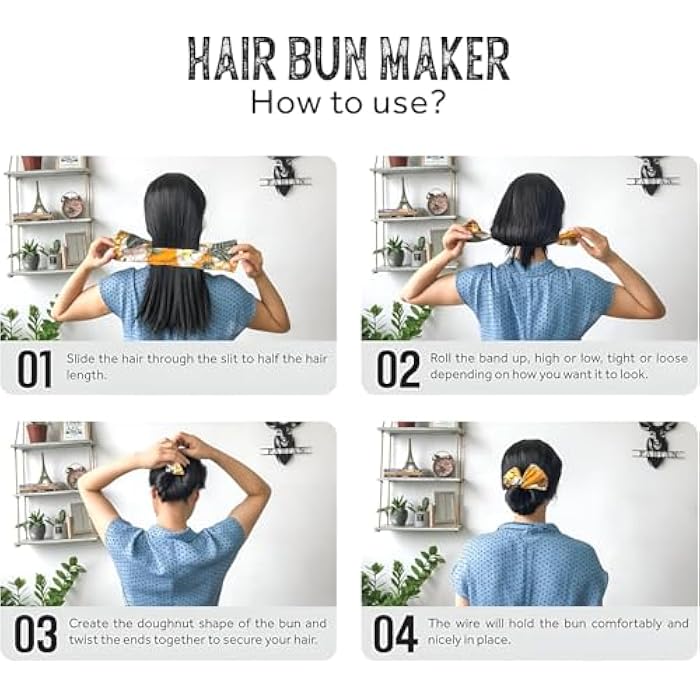 HAIR BUN MAKER
How to use?

01 Slide the hair through the slit to half the hair length.

02 Roll the band up, high or low, tight or loose depending on how you want it to look.

03 Create the doughnut shape of the bun and twist the ends together to secure your hair.

04 The wire will hold the bun comfortably and nicely in place.